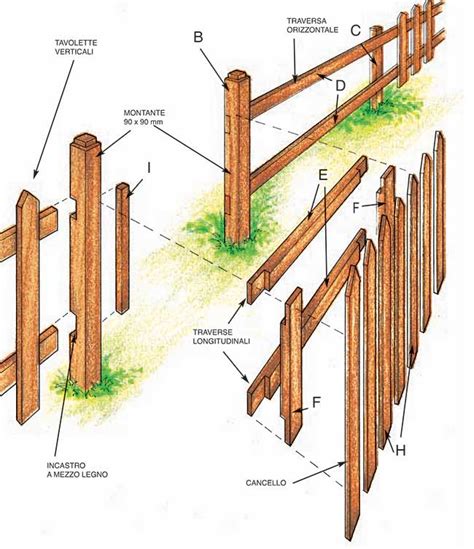 TAVOLETTE VERTICALI

B

TRAVERSA ORIZZONTALE

C

D

MONTANTE
90 x 90 mm

I

E

F

TRAVERSE LONGITUDINALI

F

H

INCASTRO A MEZZO LEGNO

CANCELLO