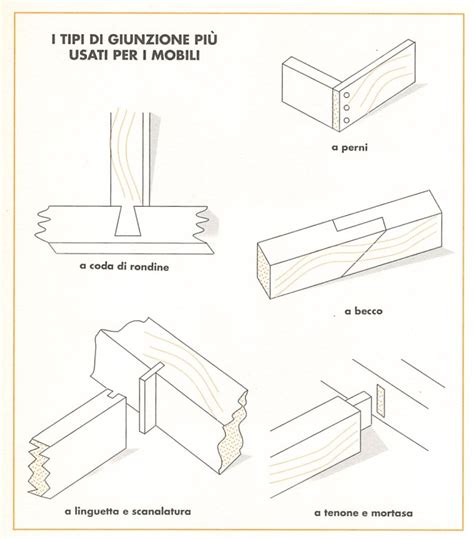 I TIPI DI GIUNZIONE PIÙ USATI PER I MOBILI

a perni

a coda di rondine

a becco

a linguetta e scanalatura

a tenone e mortasa