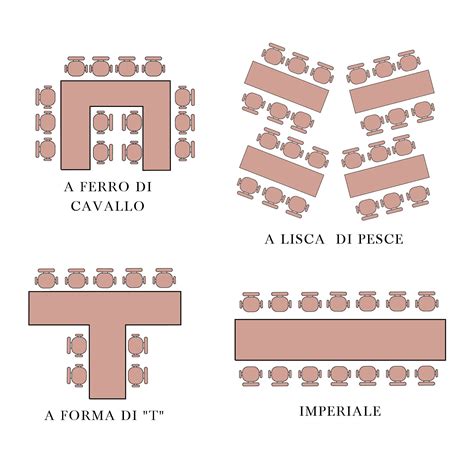 A FERRO DI CAVALLO

A LISCA DI PESCE

A FORMA DI "T"

IMPERIALE