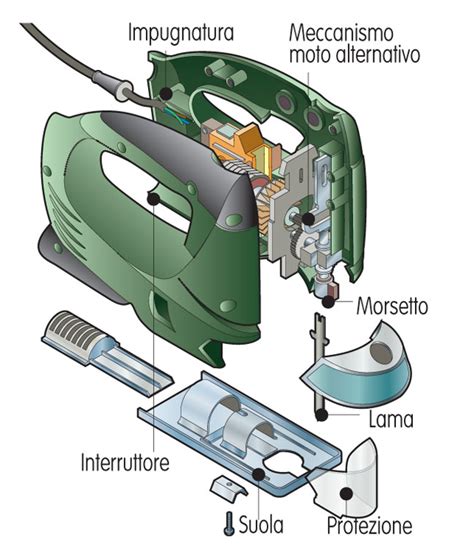 Impugnatura

Meccanismo moto alternativo

Morsetto

Lama

Interruttore

Suola

Protezione